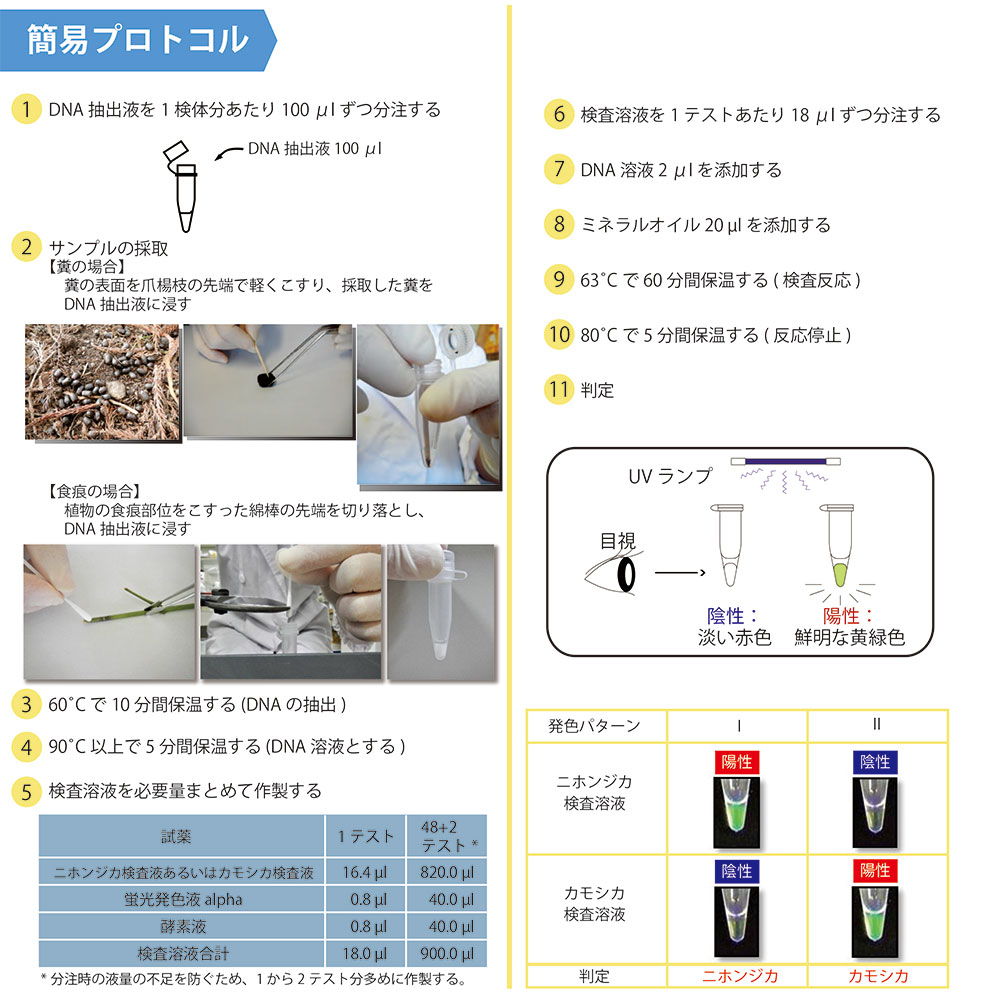 簡易プロトコル

1 DNA 抽出液を 1 検体分あたり 100 μl ずつ分注する

DNA 抽出液 100 μl

2 サンプルの採取
【糞の場合】
糞の表面を爪楊枝の先端で軽くこすり、採取した糞を DNA 抽出液に浸す

【食痕の場合】
植物の食痕部位をこすった綿棒の先端を切り落とし、DNA 抽出液に浸す

3 60°C で 10 分間保温する (DNA の抽出 )

4 90°C 以上で 5 分間保温する (DNA 溶液とする )

5 検査溶液を必要量まとめて作製する

| 試薬 | 1 テスト | 48+2 テスト * |
|---|---|---|
| ニホンジカ検査液あるいはカモシカ検査液 | 16.4 μl | 820.0 μl |
| 蛍光発色液 alpha | 0.8 μl | 40.0 μl |
| 酵素液 | 0.8 μl | 40.0 μl |
| 検査溶液合計 | 18.0 μl | 900.0 μl |

* 分注時の液量の不足を防ぐため、1 から 2 テスト分多めに作製する。

6 検査溶液を 1 テストあたり 18 μl ずつ分注する

7 DNA 溶液 2 μl を添加する

8 ミネラルオイル 20 μl を添加する

9 63°C で 60 分間保温する ( 検査反応 )

10 80°C で 5 分間保温する ( 反応停止 )

11 判定

UV ランプ
目視
陰性：
淡い赤色
陽性：
鮮明な黄緑色

| 発色パターン | I | II |
|---|---|---|
| ニホンジカ 検査溶液 | 陽性 | 陰性 |
| カモシカ 検査溶液 | 陰性 | 陽性 |
| 判定 | ニホンジカ | カモシカ |