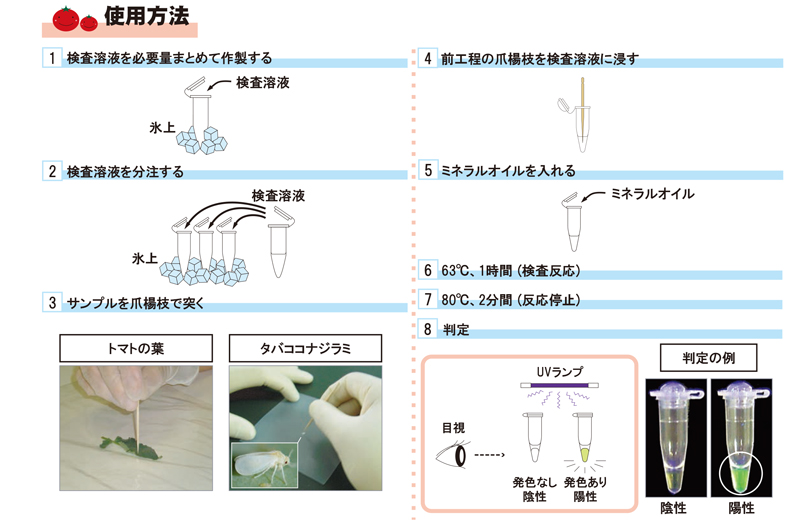 使用方法

1 検査溶液を必要量まとめて作製する

検査溶液

氷上

2 検査溶液を分注する

検査溶液

氷上

3 サンプルを爪楊枝で突く

トマトの葉

タバココナジラミ

4 前工程の爪楊枝を検査溶液に浸す

5 ミネラルオイルを入れる

ミネラルオイル

6 63℃、1時間（検査反応）

7 80℃、2分間（反応停止）

8 判定

UVランプ

目視

発色なし
陰性

発色あり
陽性

判定の例

陰性

陽性